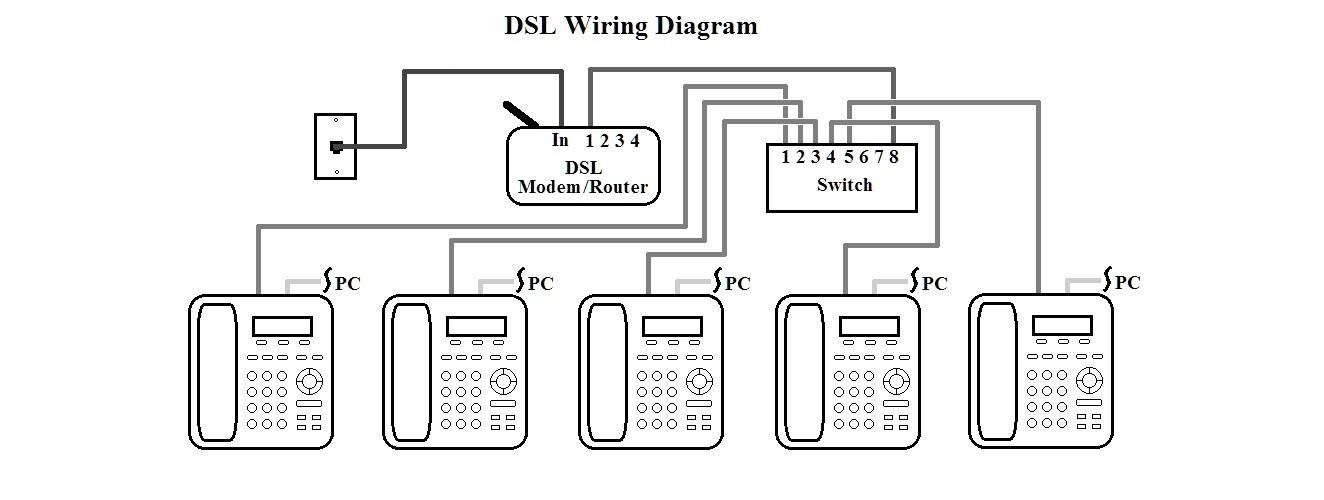 DSL Wiring Diagram

In 1 2 3 4
DSL
Modem/Router

1 2 3 4 5 6 7 8
Switch

PC

PC

PC

PC

PC